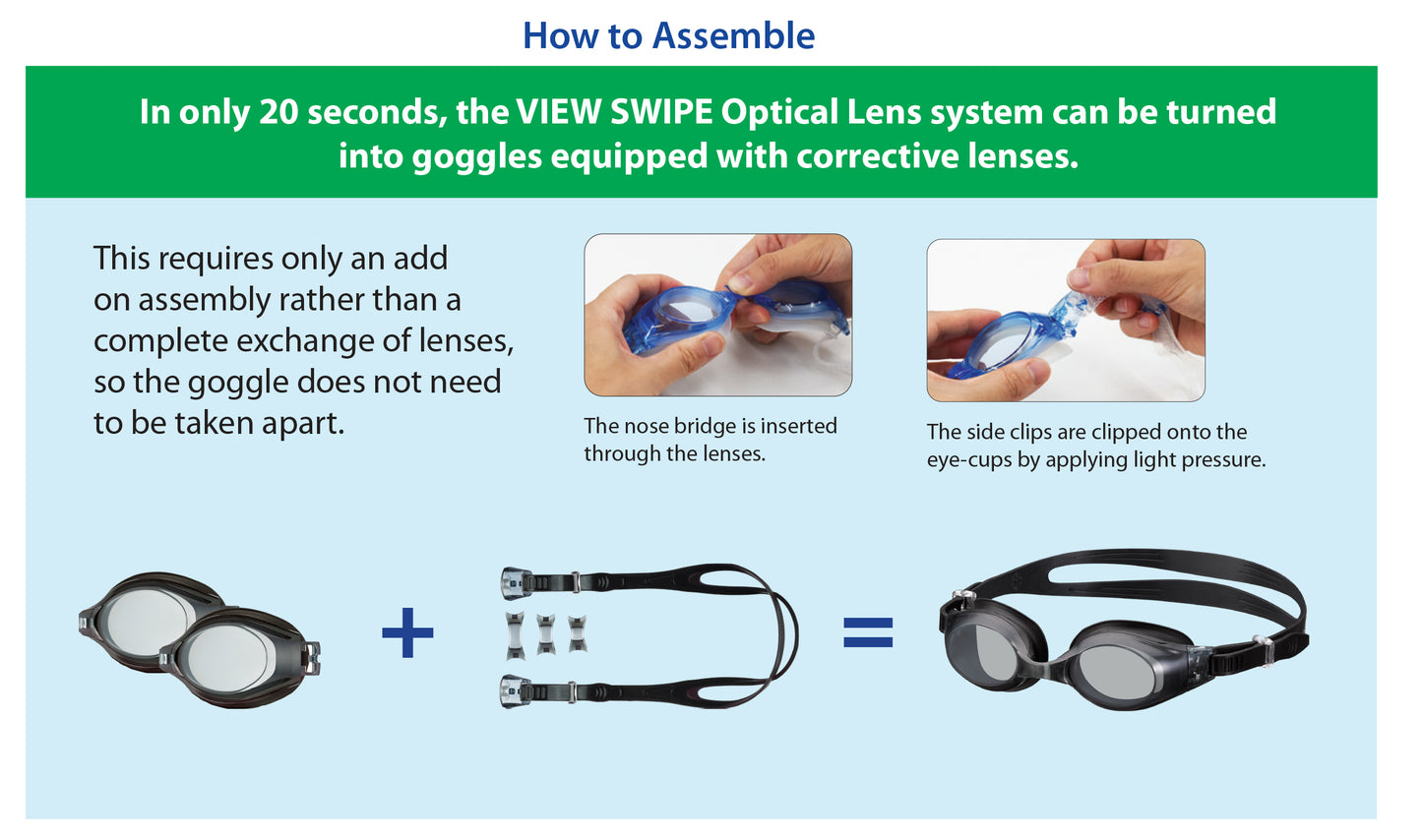 How to Assemble

In only 20 seconds, the VIEW SWIPE Optical Lens system can be turned into goggles equipped with corrective lenses.

This requires only an add on assembly rather than a complete exchange of lenses, so the goggle does not need to be taken apart.

The nose bridge is inserted through the lenses.

The side clips are clipped onto the eye-cups by applying light pressure.

+

=