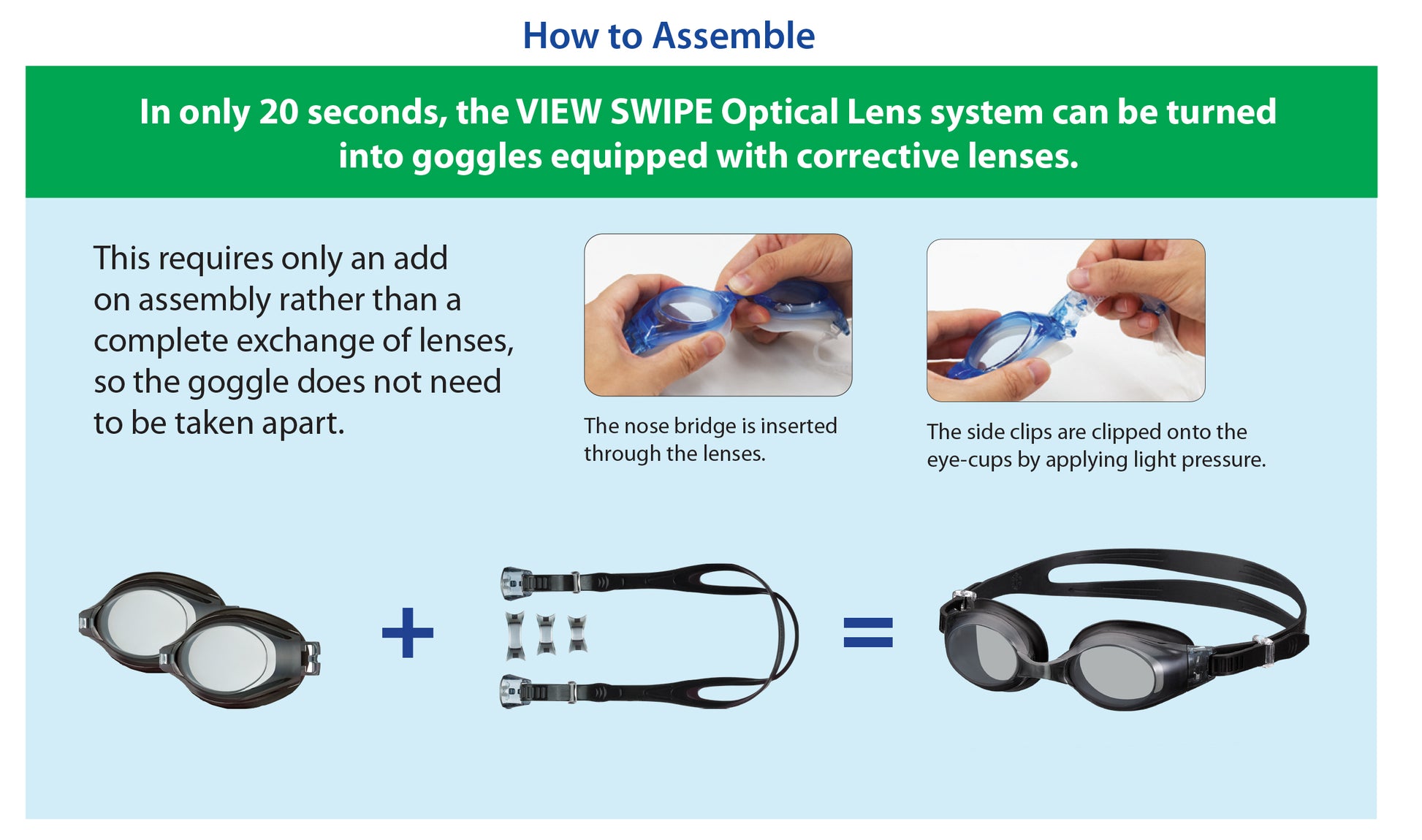 How to Assemble

In only 20 seconds, the VIEW SWIPE Optical Lens system can be turned into goggles equipped with corrective lenses.

This requires only an add on assembly rather than a complete exchange of lenses, so the goggle does not need to be taken apart.

The nose bridge is inserted through the lenses.

The side clips are clipped onto the eye-cups by applying light pressure.

+

=